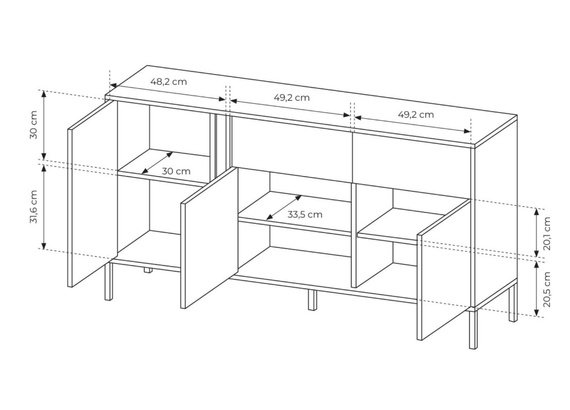 48,2 cm
49,2 cm
49,2 cm
30 cm
30 cm
31,6 cm
33,5 cm
20,1 cm
20,5 cm