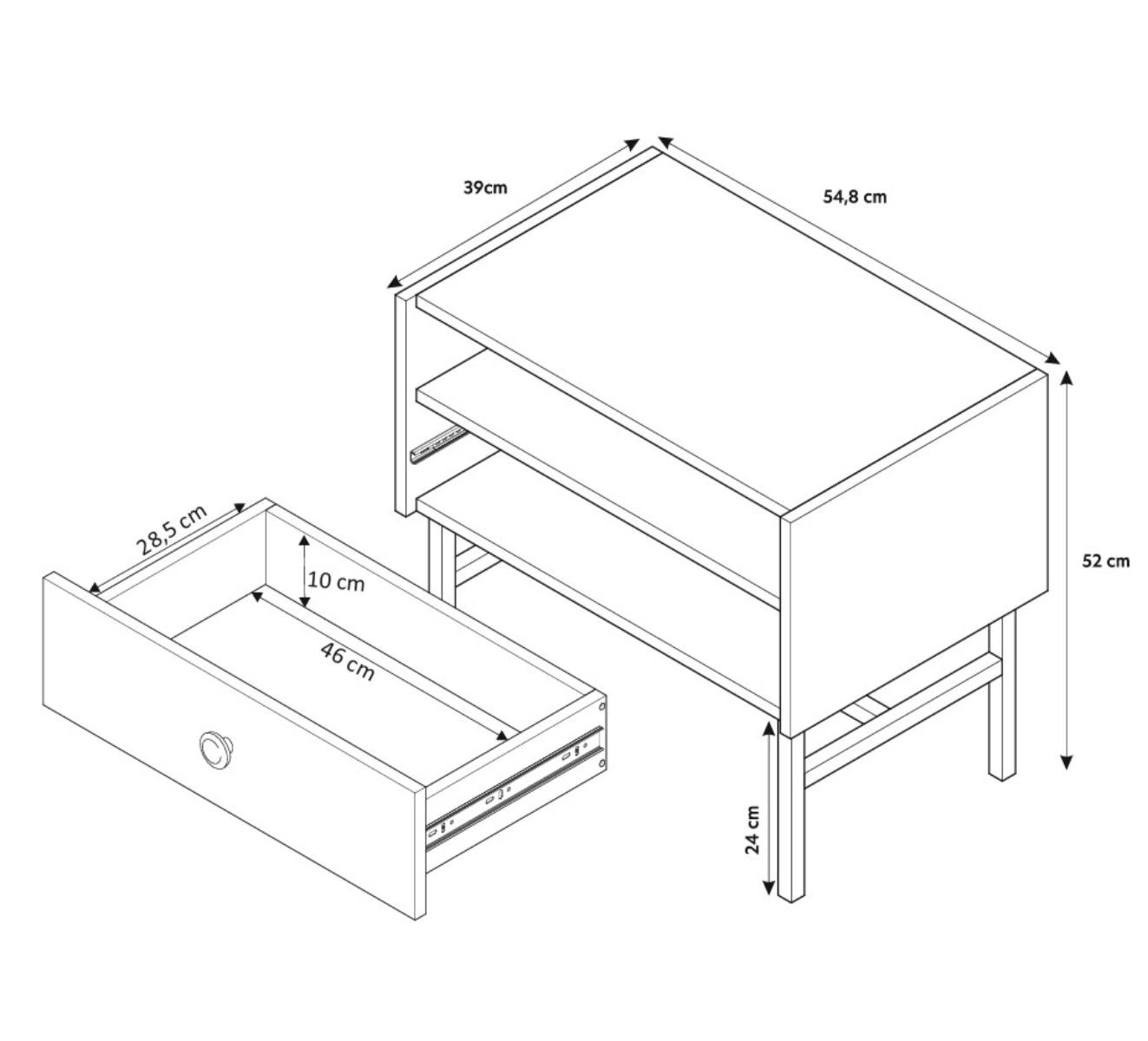 39cm

54,8 cm

28,5 cm

10 cm

46 cm

52 cm

24 cm