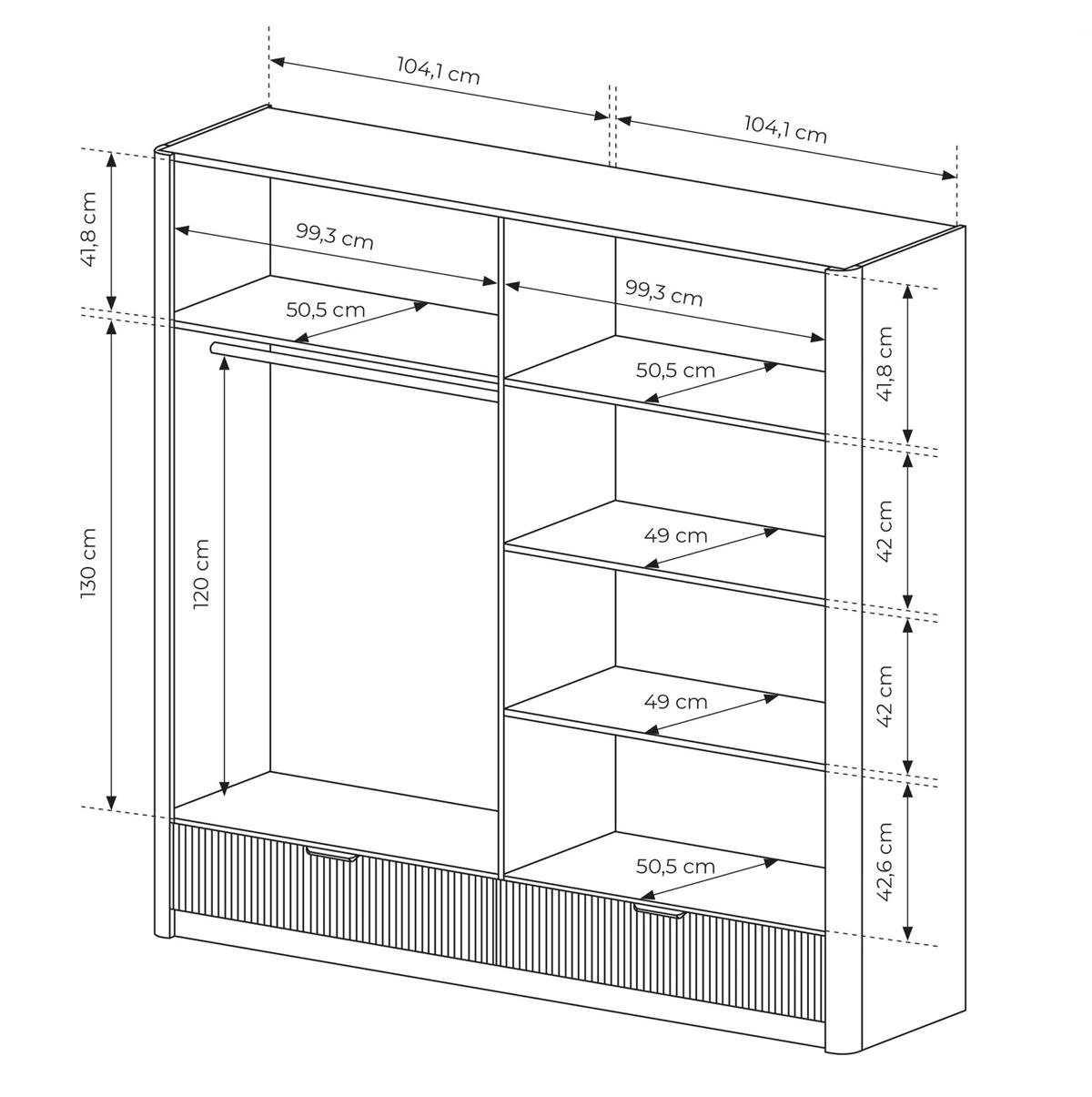 104,1 cm
104,1 cm
41,8 cm
99,3 cm
99,3 cm
50,5 cm
50,5 cm
41,8 cm
130 cm
120 cm
49 cm
42 cm
49 cm
42 cm
50,5 cm
42,6 cm