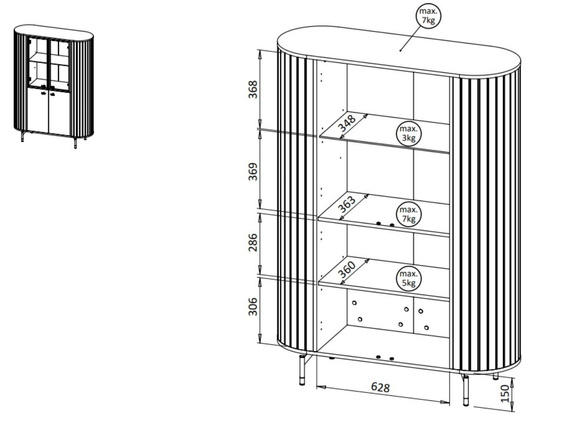 max.
7kg

368

348

max.
3kg

369

363

max.
7kg

286

360

max.
5kg

306

628

150