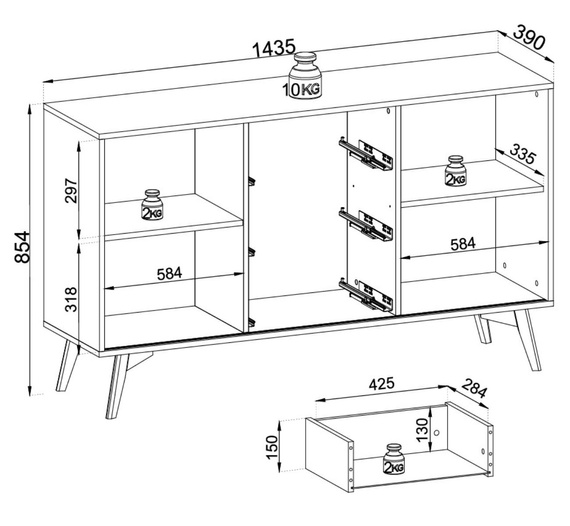 1435
390
10KG
854
297
318
2KG
584
335
2KG
584
425
284
150
130
2KG