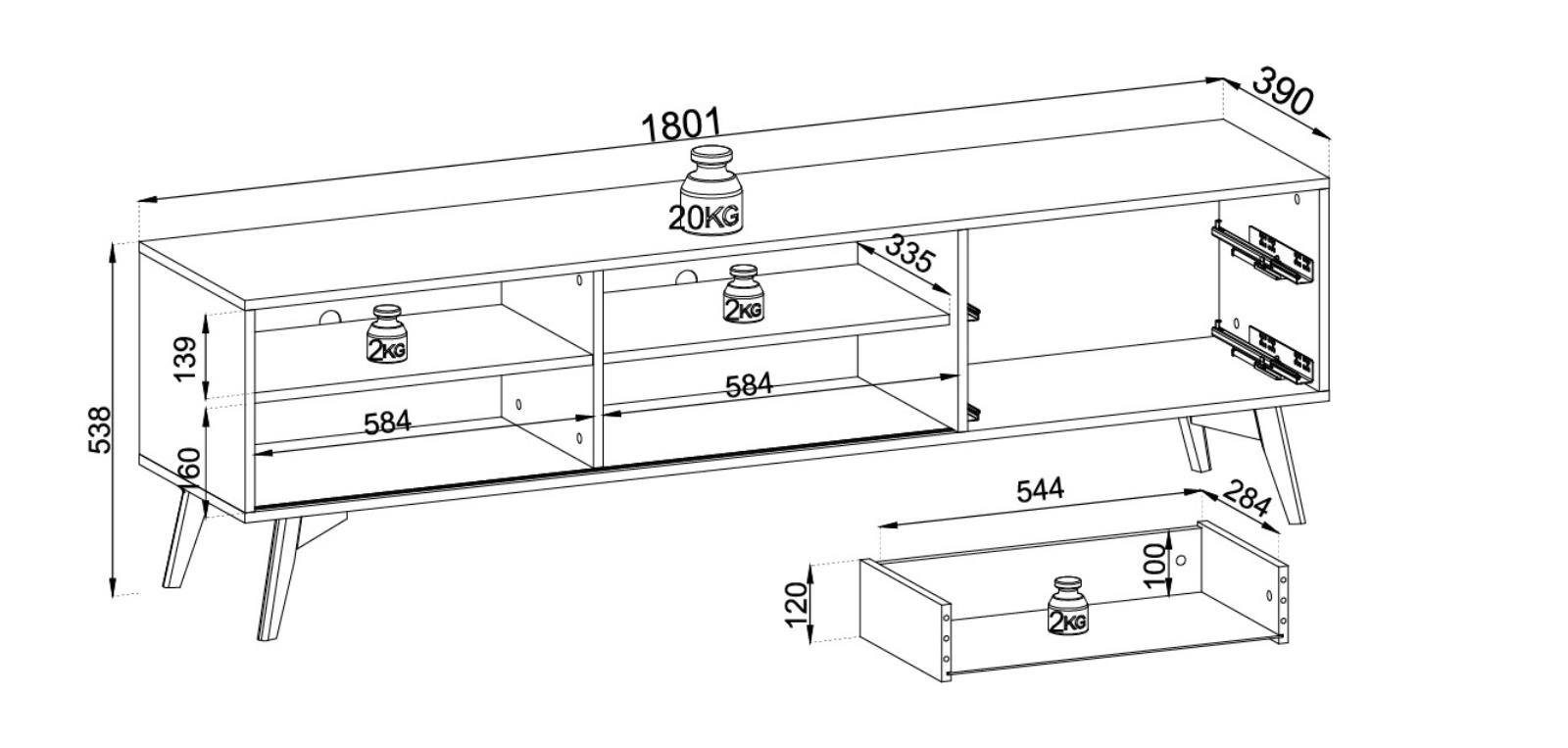 1801
390
20KG
335
2KG
2KG
139
584
584
538
160
544
284
100
120
2KG