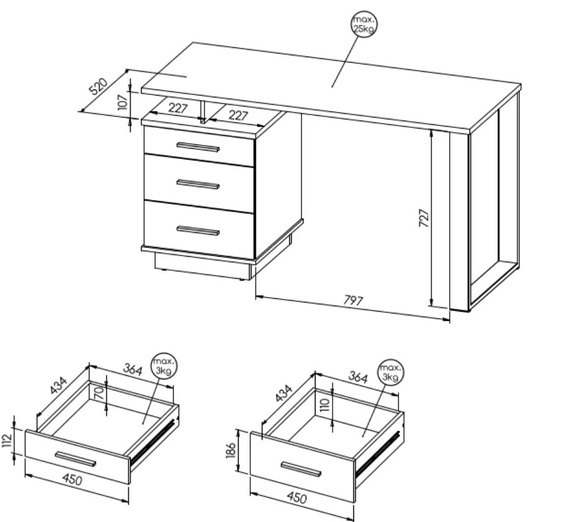 max. 25kg
520
107
227
227
727
797

434
364
max. 3kg
70
112
450

434
364
max. 3kg
110
186
450