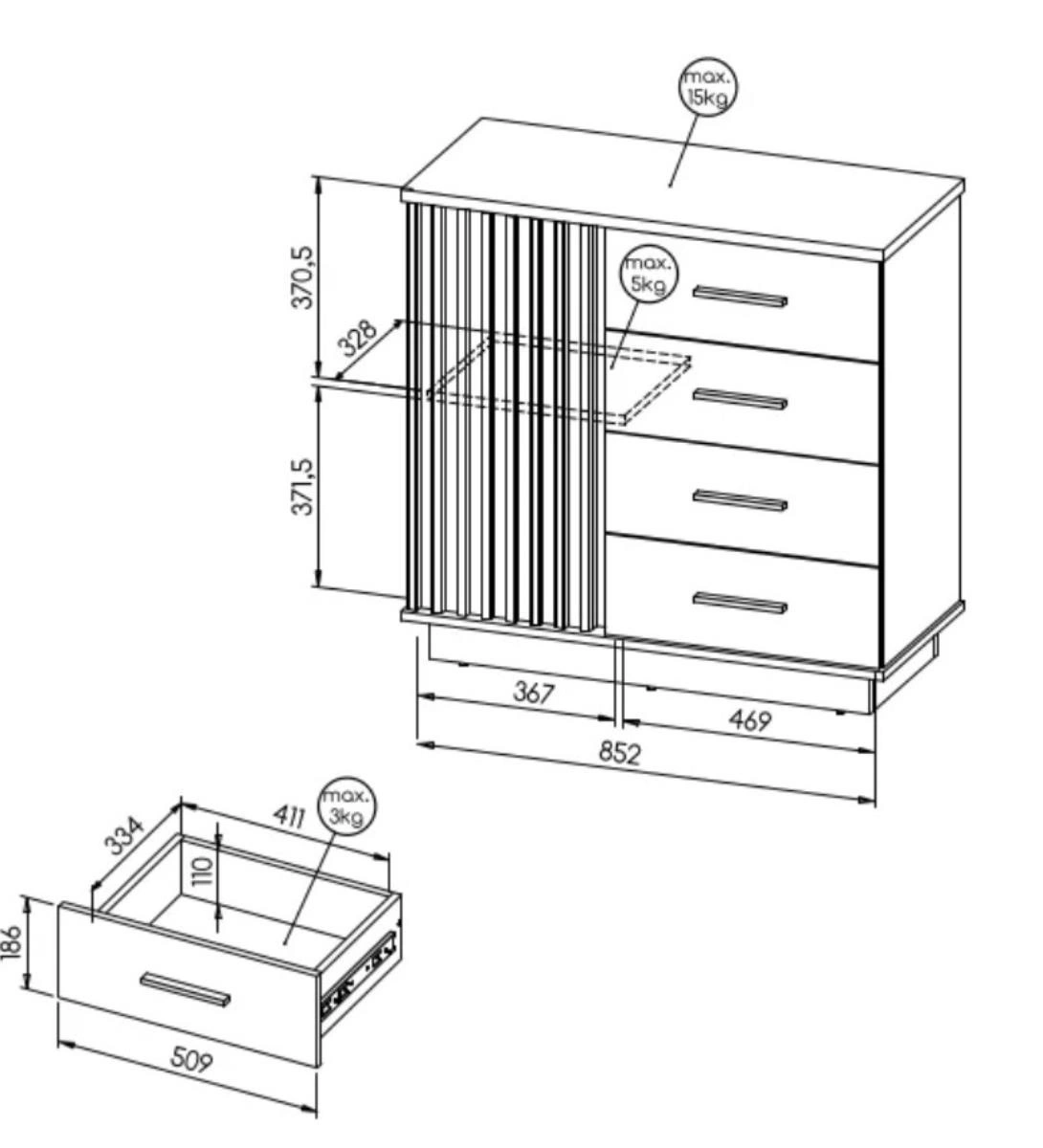 max. 15kg

370,5

328

max. 5kg

371,5

367

469

852

334

411

max. 3kg

110

186

509