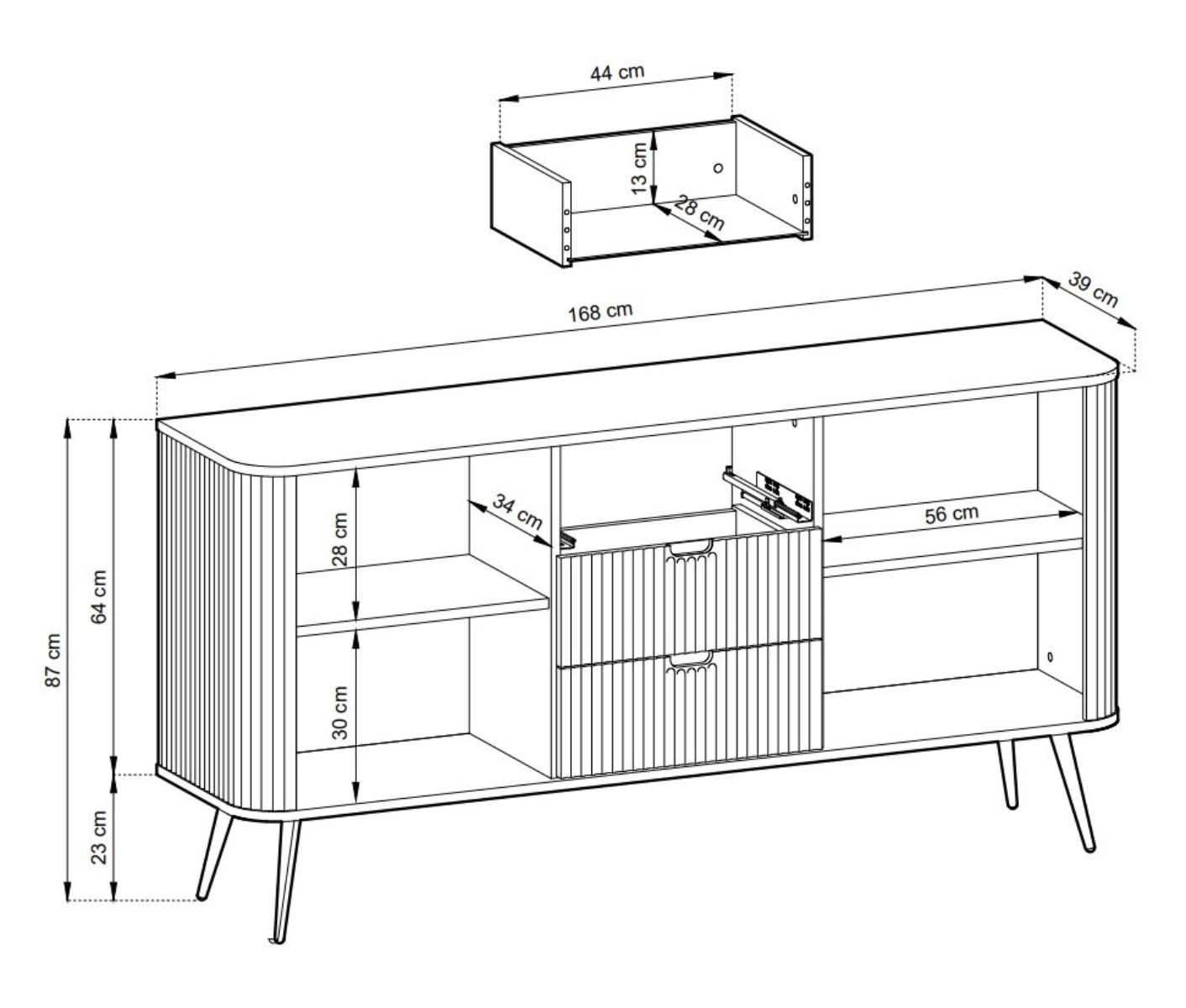 44 cm
13 cm
28 cm
168 cm
39 cm
87 cm
64 cm
23 cm
28 cm
30 cm
34 cm
56 cm