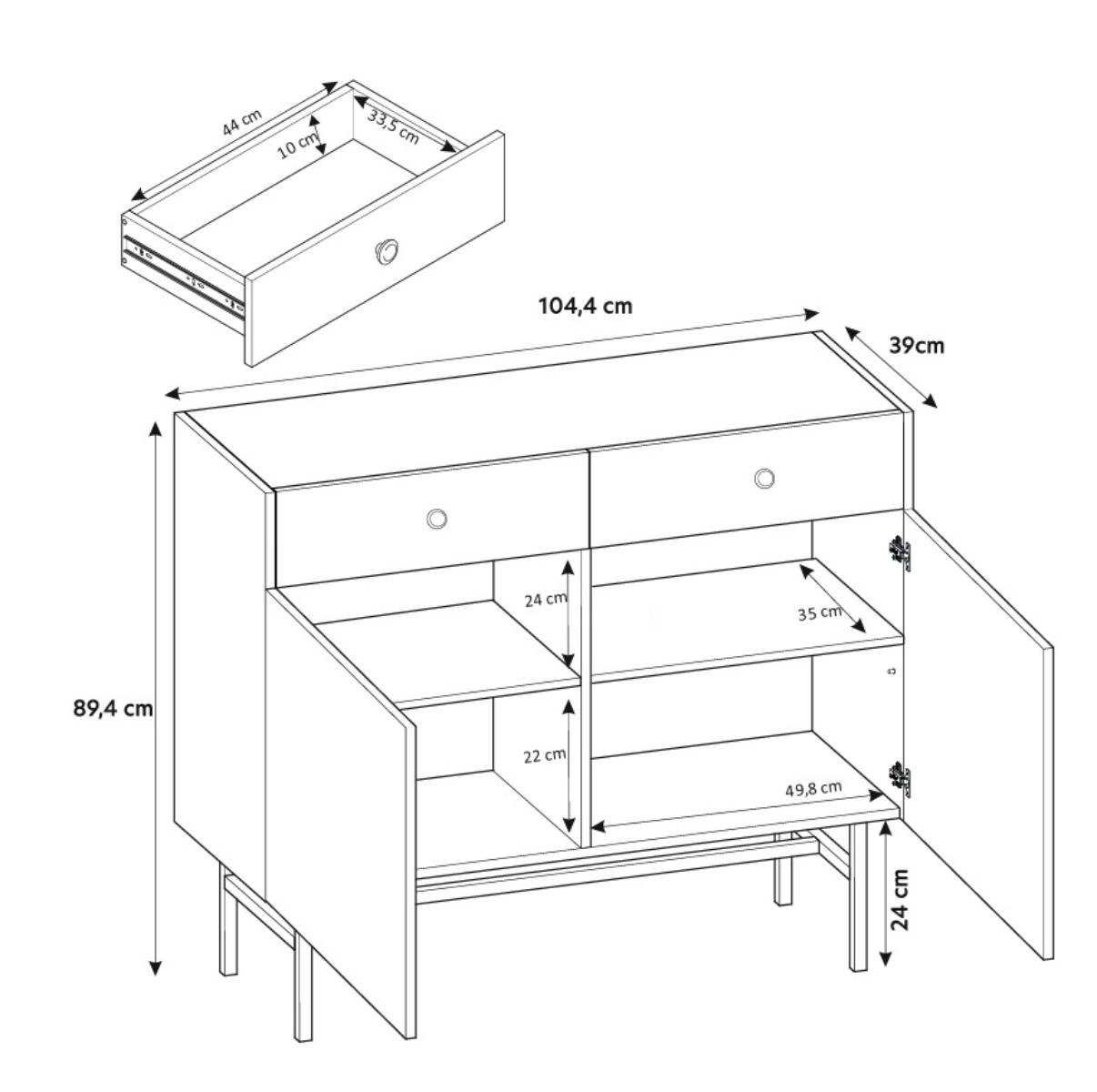 44 cm
10 cm
33,5 cm
104,4 cm
39cm
89,4 cm
24 cm
35 cm
22 cm
49,8 cm
24 cm