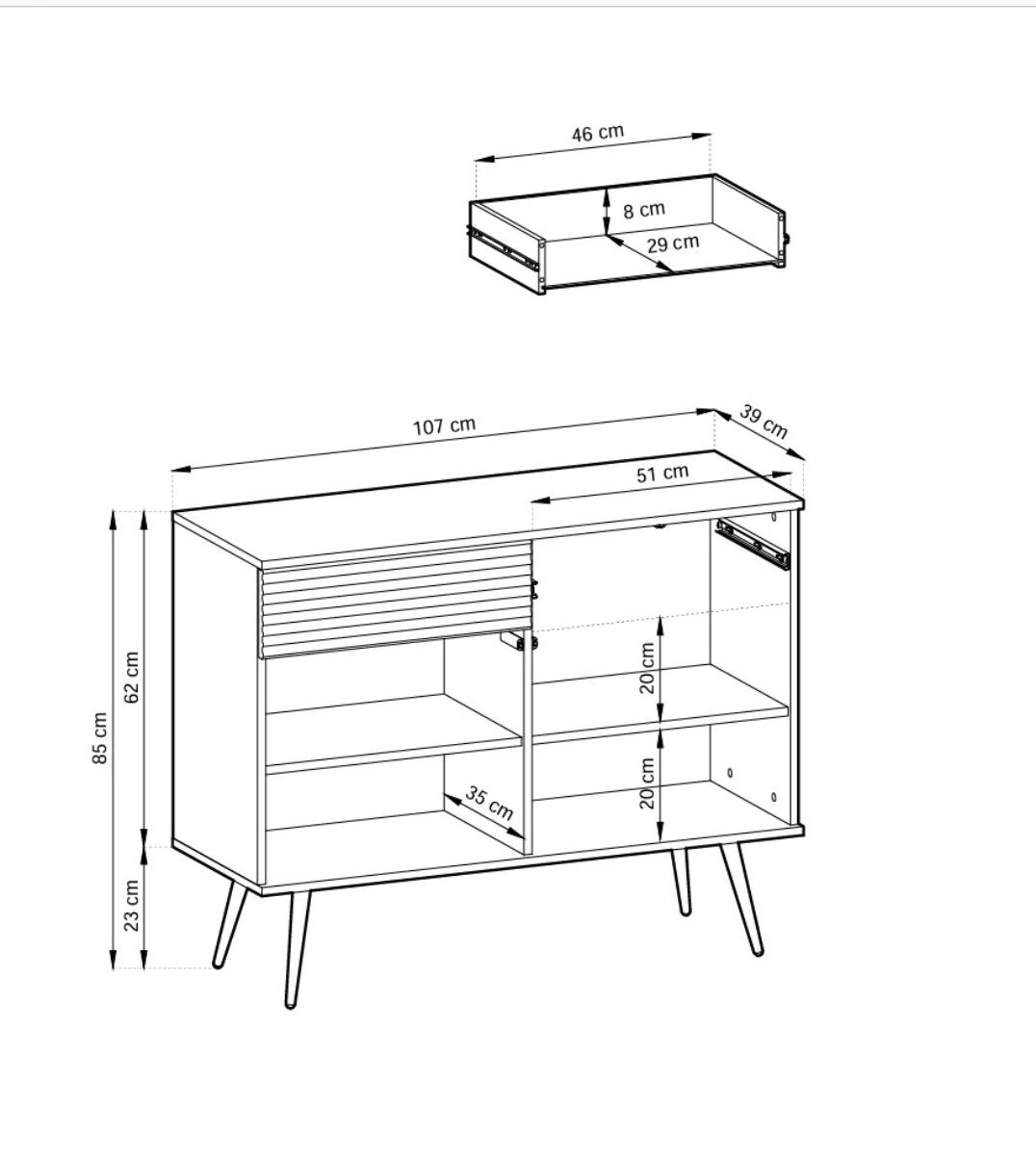 46 cm
8 cm
29 cm
107 cm
39 cm
51 cm
85 cm
62 cm
23 cm
20 cm
20 cm
35 cm