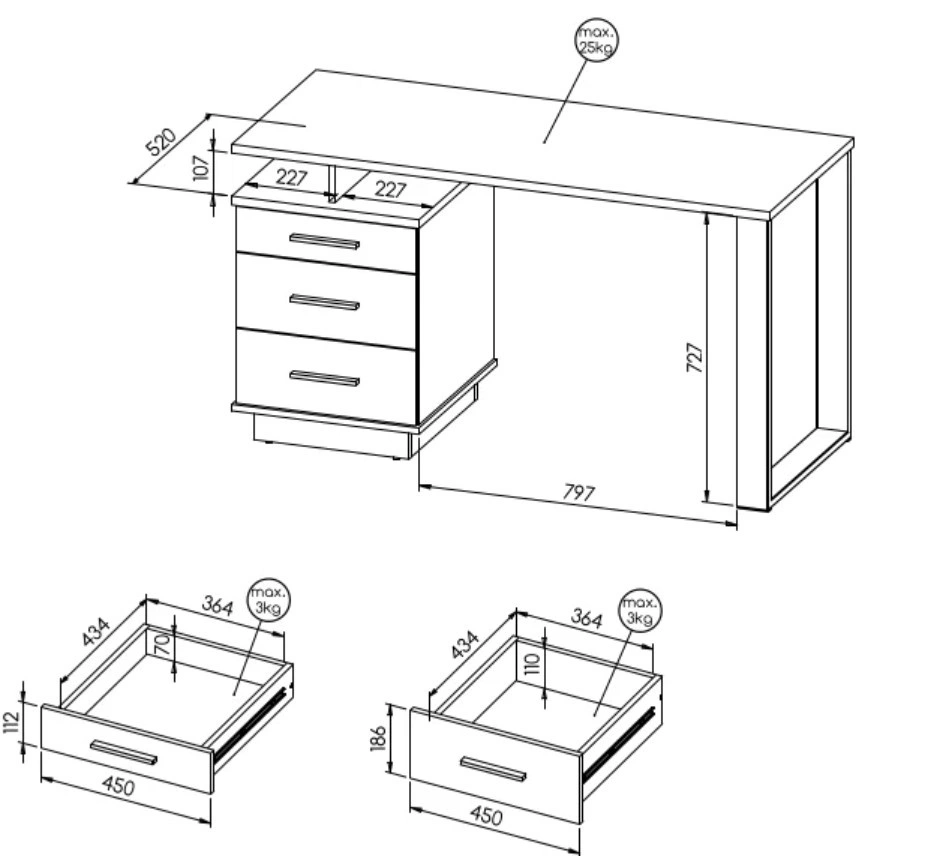 max. 25kg

520

107

227

227

727

797

434

364

max. 3kg

70

112

450

434

364

max. 3kg

110

186

450