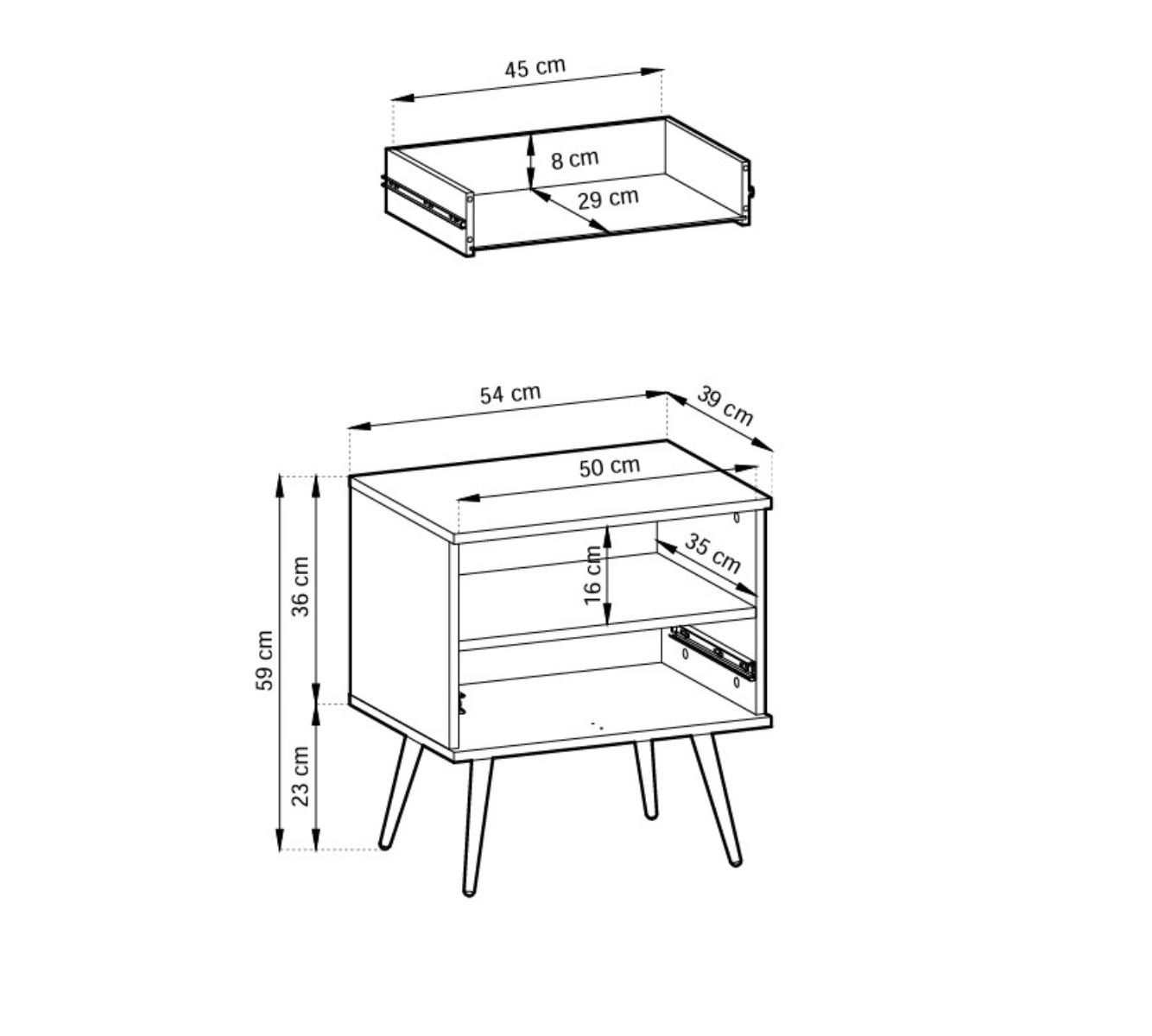 45 cm
8 cm
29 cm

54 cm
39 cm
50 cm
35 cm
16 cm
59 cm
36 cm
23 cm