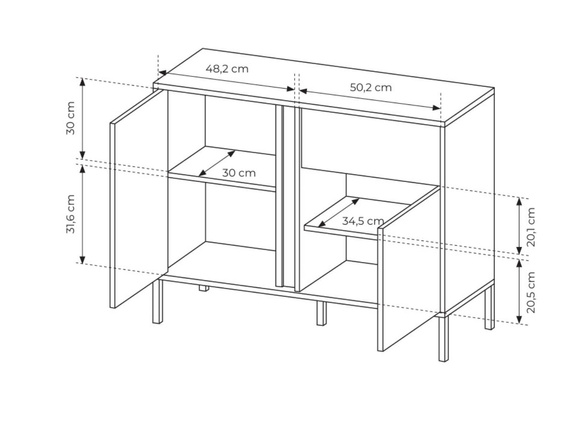 48,2 cm
50,2 cm
30 cm
30 cm
31,6 cm
34,5 cm
20,1 cm
20,5 cm